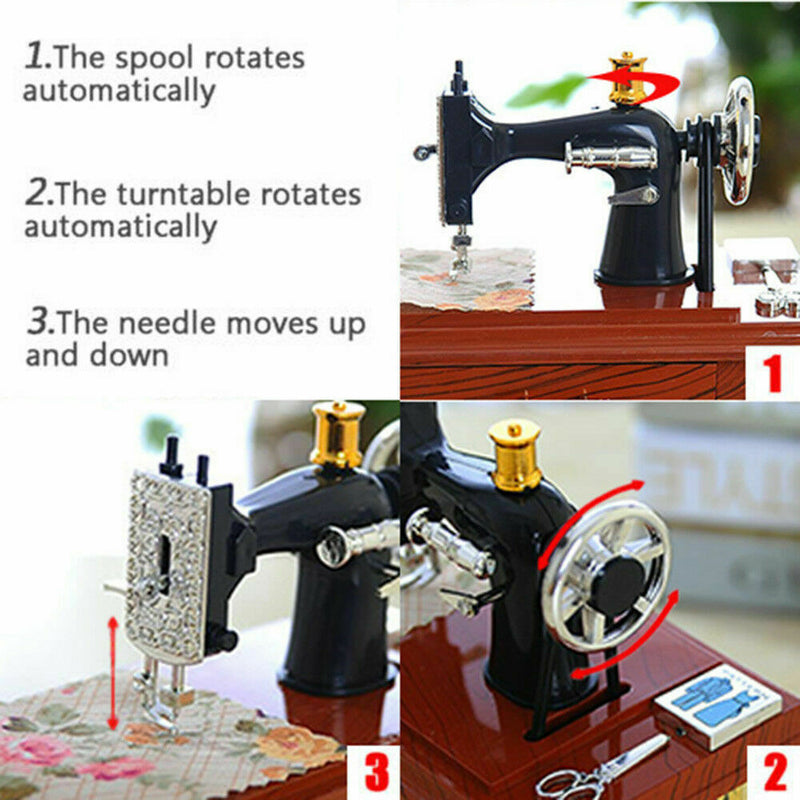 1.The spool rotates automatically

2.The turntable rotates automatically

3.The needle moves up and down

1

3

2