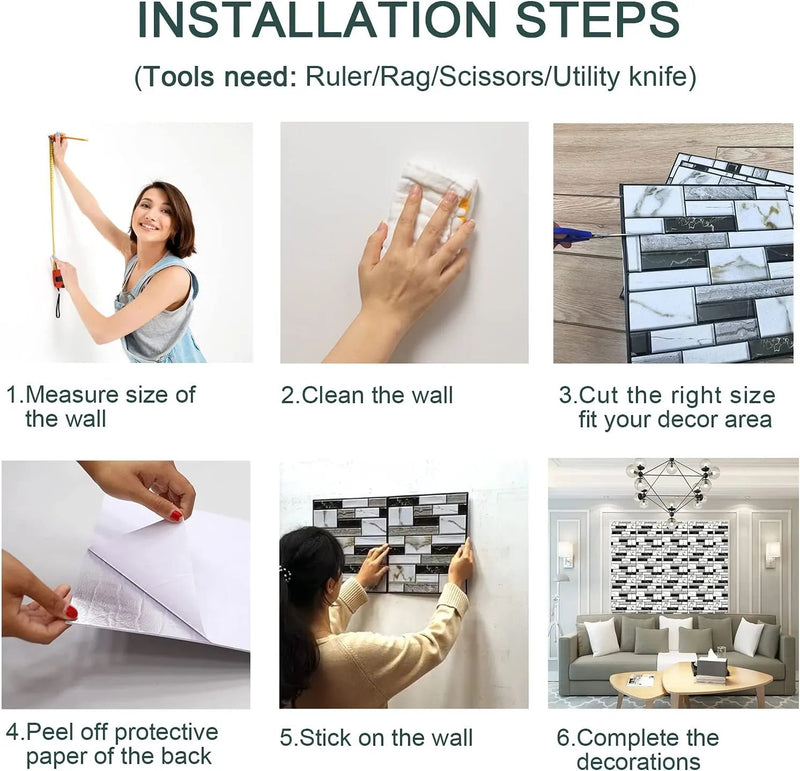 INSTALLATION STEPS

(Tools need: Ruler/Rag/Scissors/Utility knife)

1.Measure size of the wall

2.Clean the wall

3.Cut the right size fit your decor area

4.Peel off protective paper of the back

5.Stick on the wall

6.Complete the decorations